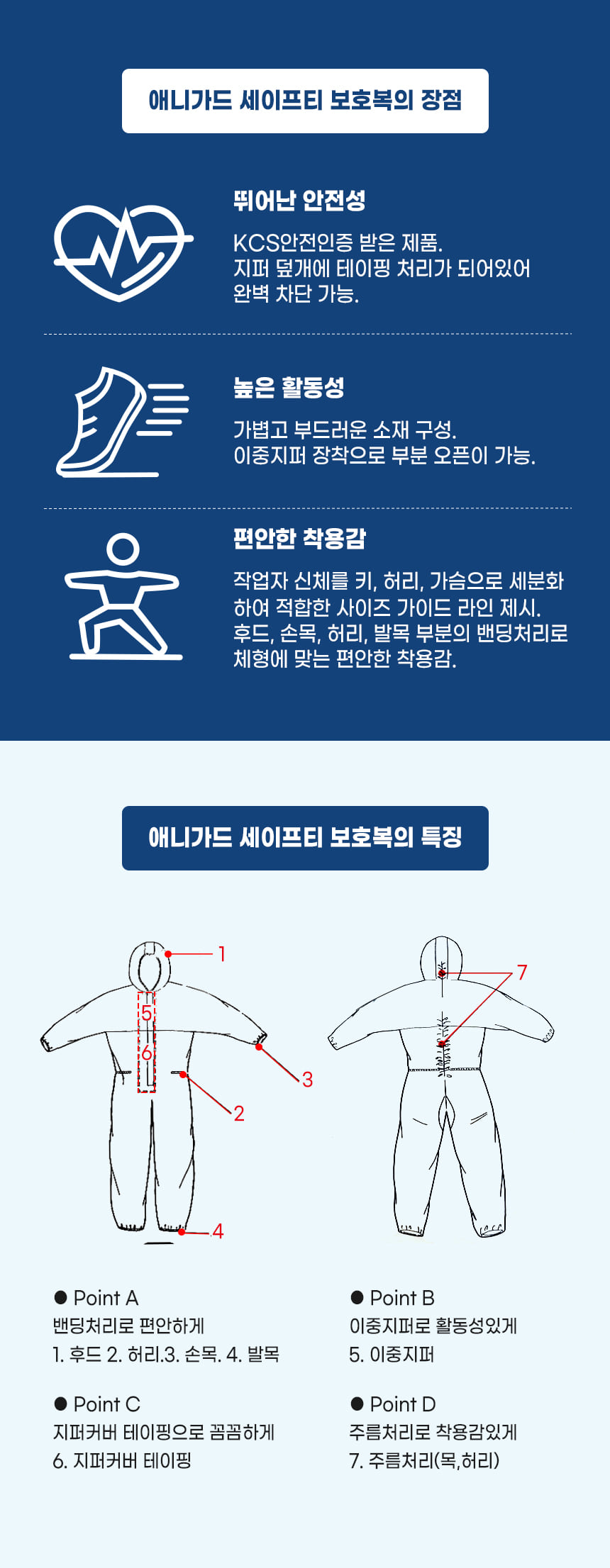 애니가드 세이프티 보호복의 장점

뛰어난 안전성

KCS안전인증 받은 제품.
지퍼 덮개에 테이핑 처리가 되어있어
완벽 차단 가능.

높은 활동성

가볍고 부드러운 소재 구성.
이중지퍼 장착으로 부분 오픈이 가능.

편안한 착용감

작업자 신체를 키, 허리, 가슴으로 세분화 하여 적합한 사이즈 가이드 라인 제시.
후드, 손목, 허리, 발목 부분의 밴딩처리로 체형에 맞는 편안한 착용감.

애니가드 세이프티 보호복의 특징

1
5
6
3
2
4
7

● Point A
밴딩처리로 편안하게
1. 후드 2. 허리.3. 손목. 4. 발목

● Point B
이중지퍼로 활동성있게
5. 이중지퍼

● Point C
지퍼커버 테이핑으로 꼼꼼하게
6. 지퍼커버 테이핑

● Point D
주름처리로 착용감있게
7. 주름처리(목,허리)